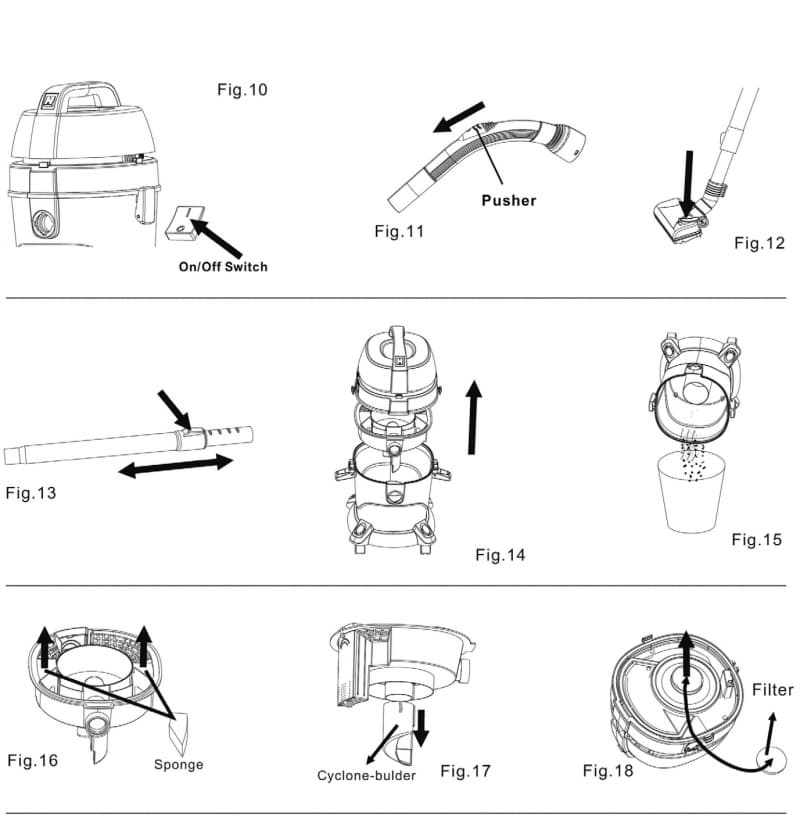 Fig.10

On/Off Switch

Pusher

Fig.11

Fig.12

Fig.13

Fig.14

Fig.15

Fig.16

Sponge

Cyclone-bulder

Fig.17

Fig.18

Filter